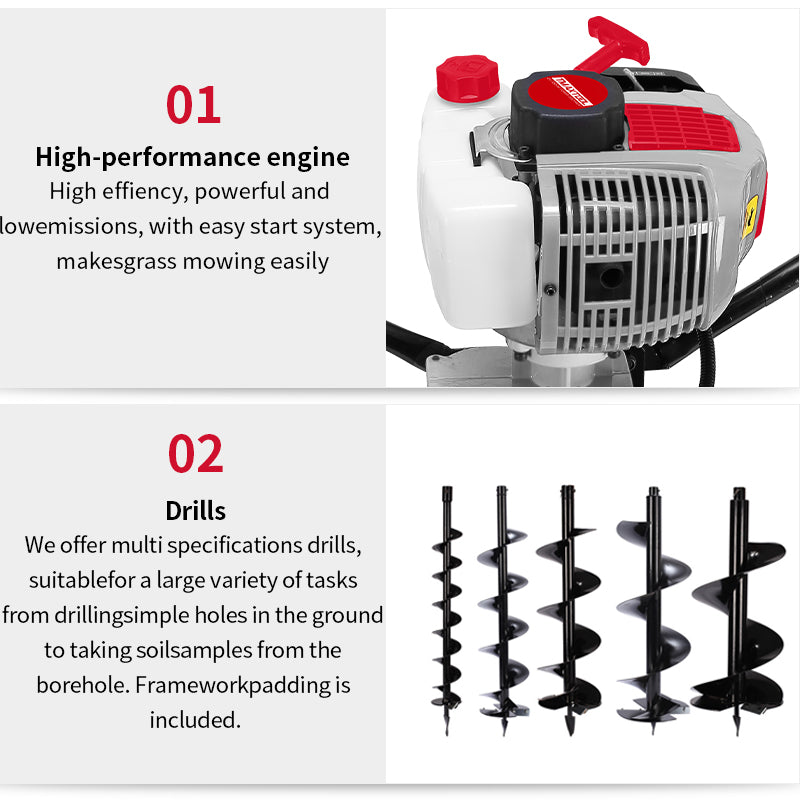 01

High-performance engine

High effiency, powerful and lowemissions, with easy start system, makesgrass mowing easily

02

Drills

We offer multi specifications drills, suitablefor a large variety of tasks from drillingsimple holes in the ground to taking soilsamples from the borehole. Frameworkpadding is included.